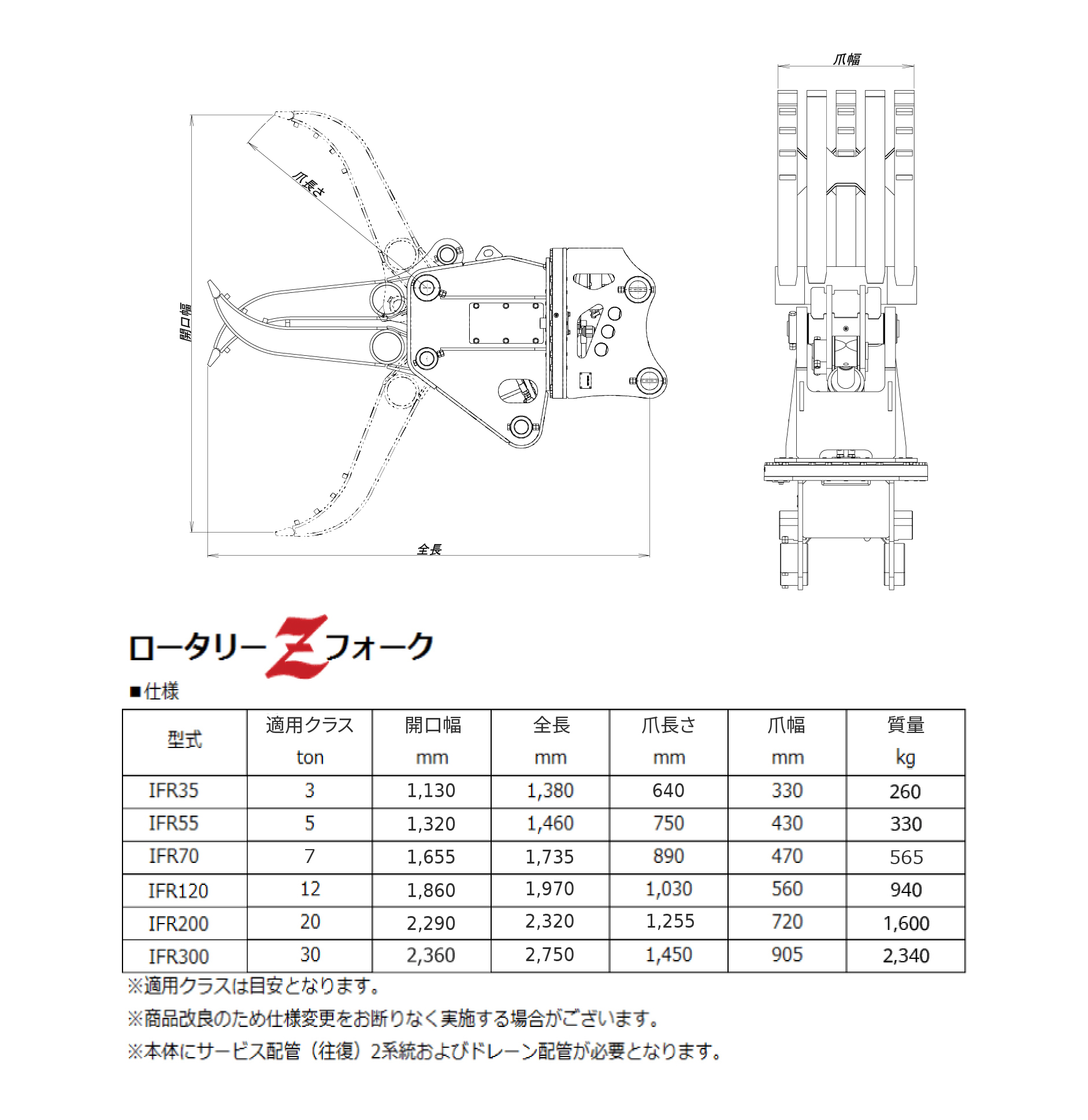 爪幅

爪長さ

開口幅

全長

ロータリーZフォーク

■仕様

| 型式 | 適用クラス ton | 開口幅 mm | 全長 mm | 爪長さ mm | 爪幅 mm | 質量 kg |
|---|---|---|---|---|---|---|
| IFR35 | 3 | 1,130 | 1,380 | 640 | 330 | 260 |
| IFR55 | 5 | 1,320 | 1,460 | 750 | 430 | 330 |
| IFR70 | 7 | 1,655 | 1,735 | 890 | 470 | 565 |
| IFR120 | 12 | 1,860 | 1,970 | 1,030 | 560 | 940 |
| IFR200 | 20 | 2,290 | 2,320 | 1,255 | 720 | 1,600 |
| IFR300 | 30 | 2,360 | 2,750 | 1,450 | 905 | 2,340 |

※適用クラスは目安となります。

※商品改良のため仕様変更をお断りなく実施する場合がございます。

※本体にサービス配管（往復）2系統およびドレーン配管が必要となります。