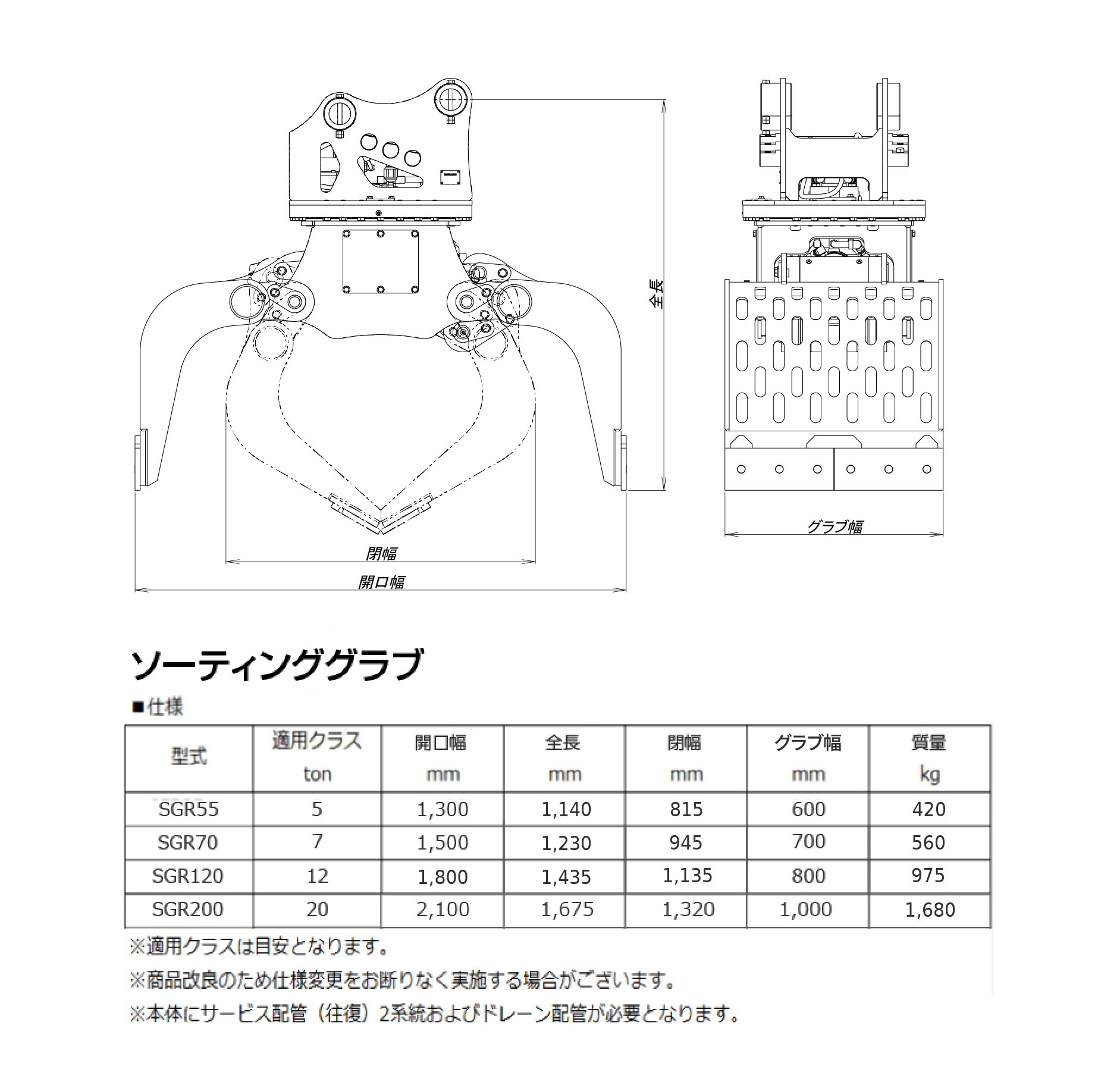 全長

グラブ幅

閉幅

開口幅

ソーティンググラブ

■仕様

| 型式 | 適用クラス ton | 開口幅 mm | 全長 mm | 閉幅 mm | グラブ幅 mm | 質量 kg |
|---|---|---|---|---|---|---|
| SGR55 | 5 | 1,300 | 1,140 | 815 | 600 | 420 |
| SGR70 | 7 | 1,500 | 1,230 | 945 | 700 | 560 |
| SGR120 | 12 | 1,800 | 1,435 | 1,135 | 800 | 975 |
| SGR200 | 20 | 2,100 | 1,675 | 1,320 | 1,000 | 1,680 |

※適用クラスは目安となります。

※商品改良のため仕様変更をお断りなく実施する場合がございます。

※本体にサービス配管（往復）2系統およびドレーン配管が必要となります。